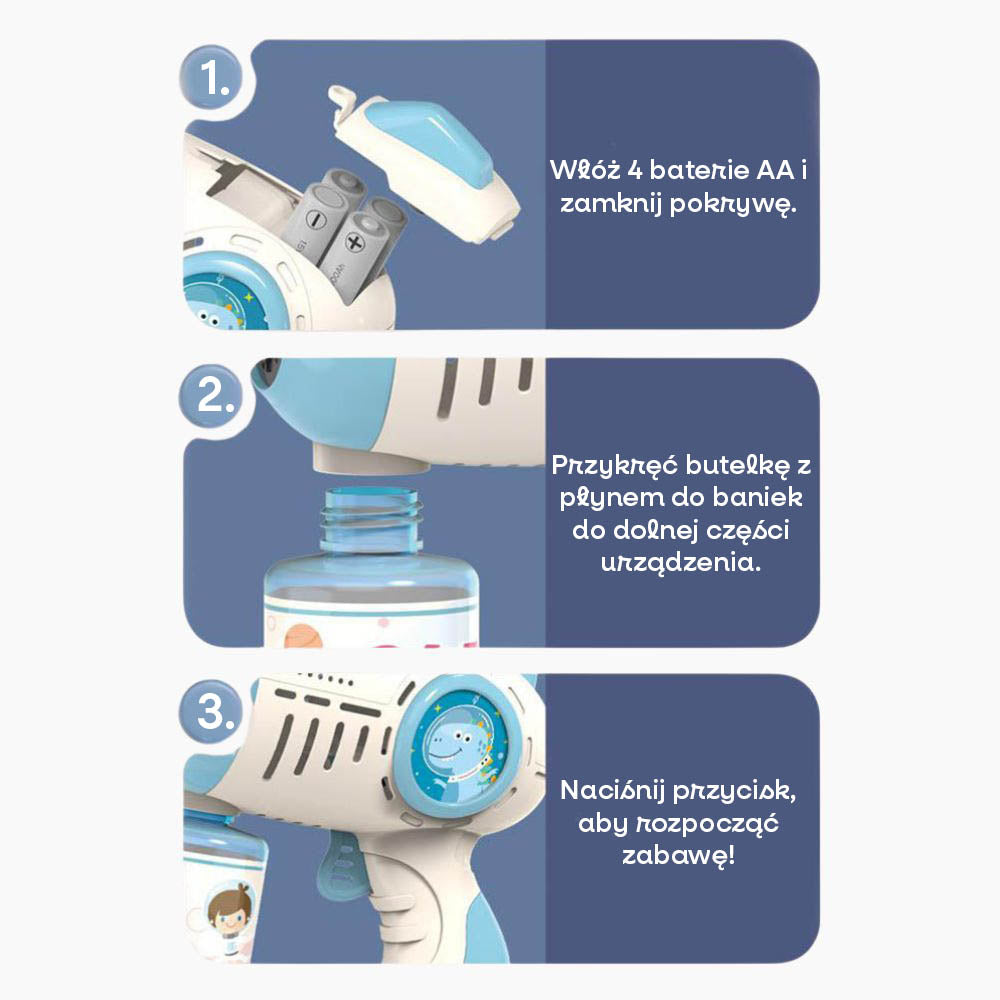 1.

Włóż 4 baterie AA i zamknij pokrywę.

2.

Przykręć butelkę z płynem do baniek do dolnej części urządzenia.

3.

Naciśnij przycisk, aby rozpocząć zabawę!